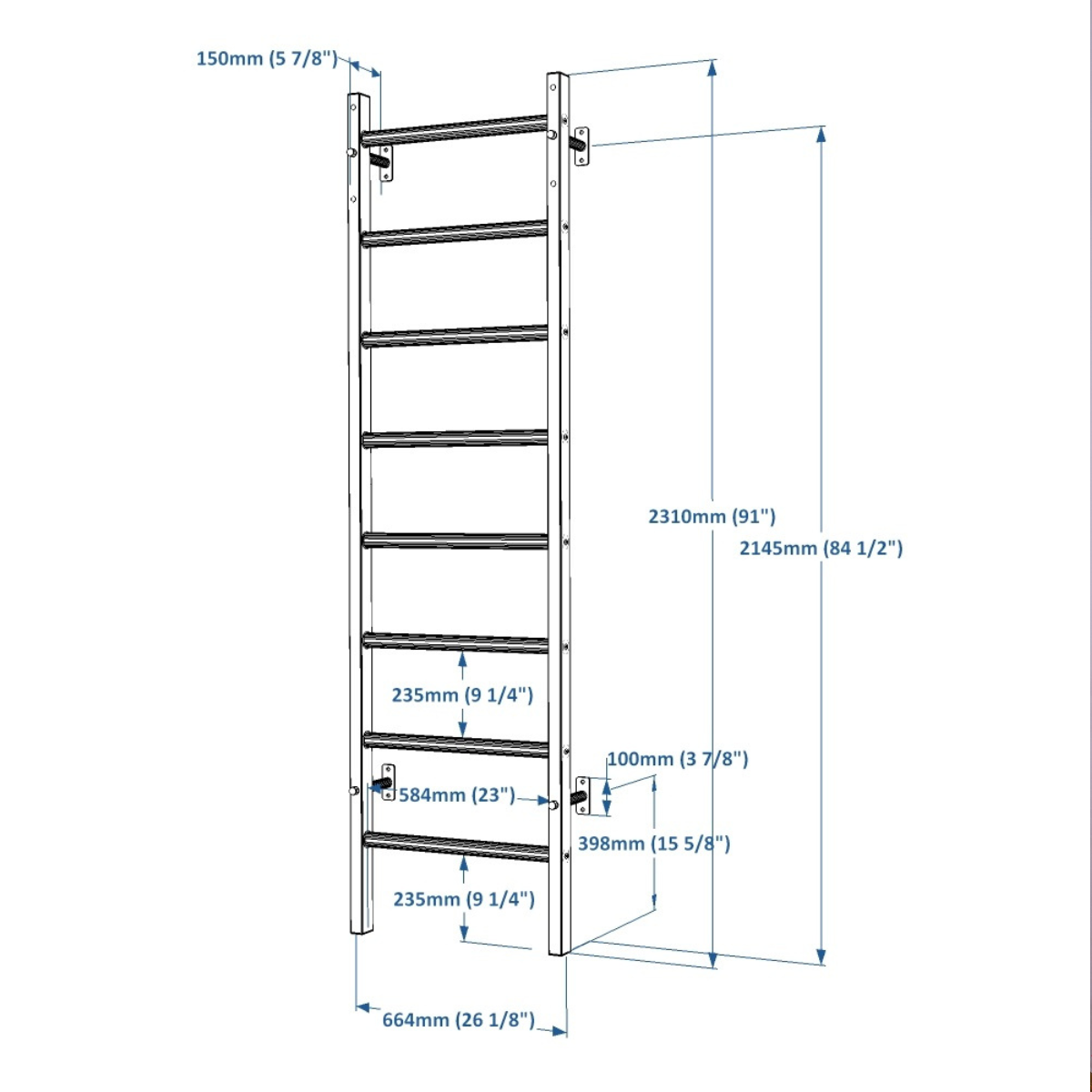 150mm (5 7/8")

2310mm (91")

2145mm (84 1/2")

235mm (9 1/4")

100mm (3 7/8")

584mm (23")

398mm (15 5/8")

235mm (9 1/4")

664mm (26 1/8")