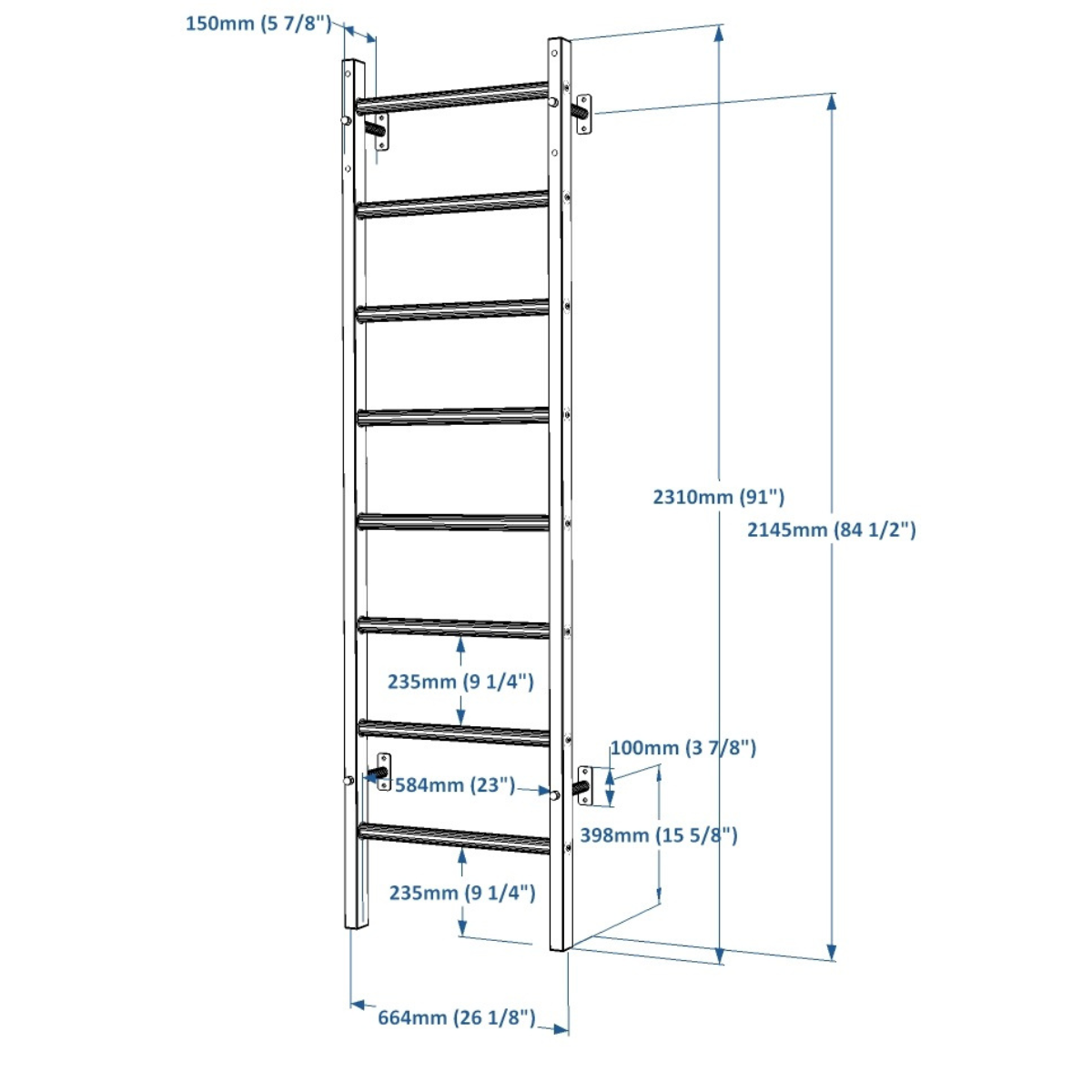 150mm (5 7/8")

2310mm (91")

2145mm (84 1/2")

235mm (9 1/4")

100mm (3 7/8")

584mm (23")

398mm (15 5/8")

235mm (9 1/4")

664mm (26 1/8")